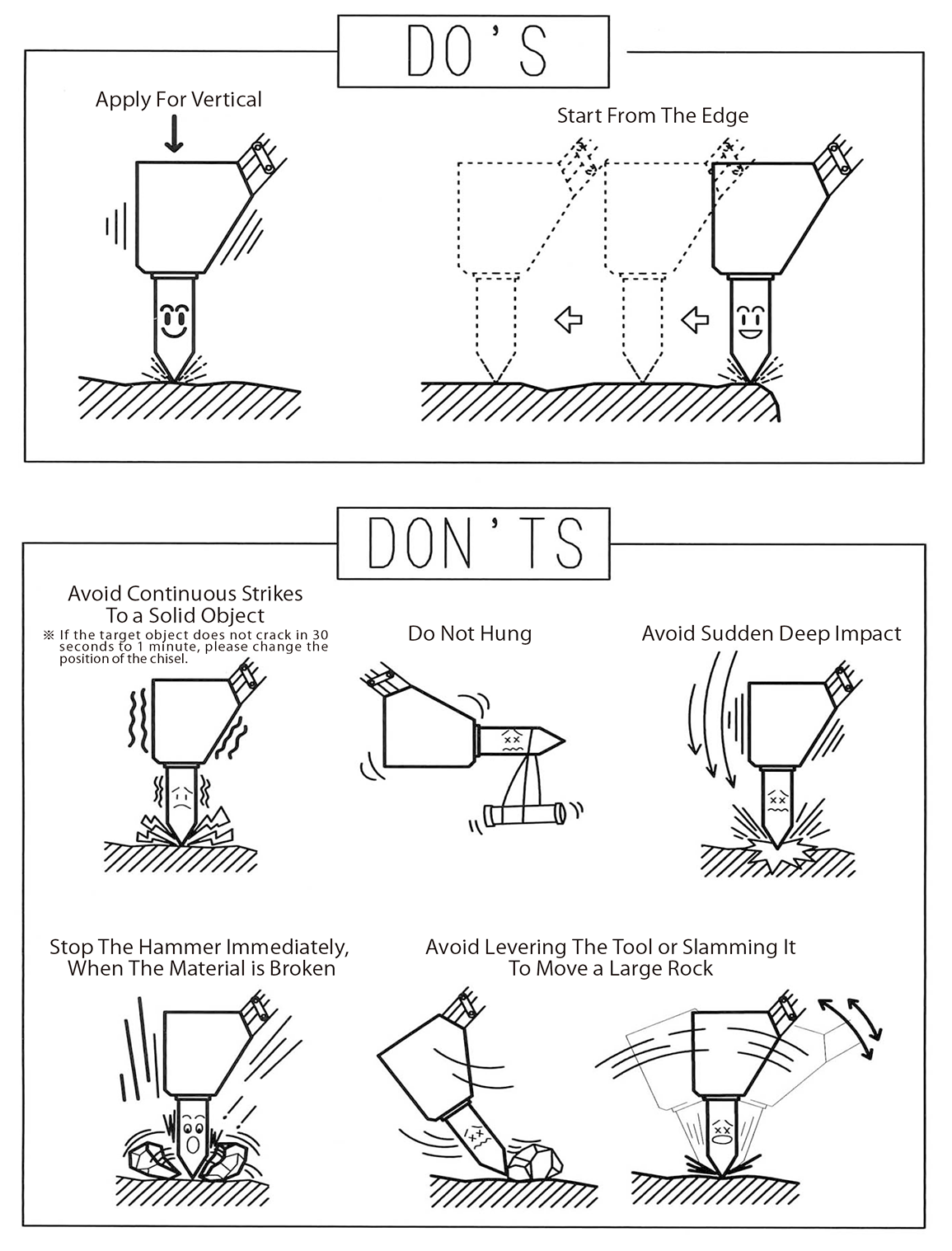 DO'S

Apply For Vertical

Start From The Edge

DON'TS

Avoid Continuous Strikes To a Solid Object
※ If the target object does not crack in 30 seconds to 1 minute, please change the position of the chisel.

Do Not Hung

Avoid Sudden Deep Impact

Stop The Hammer Immediately, When The Material is Broken

Avoid Levering The Tool or Slamming It To Move a Large Rock